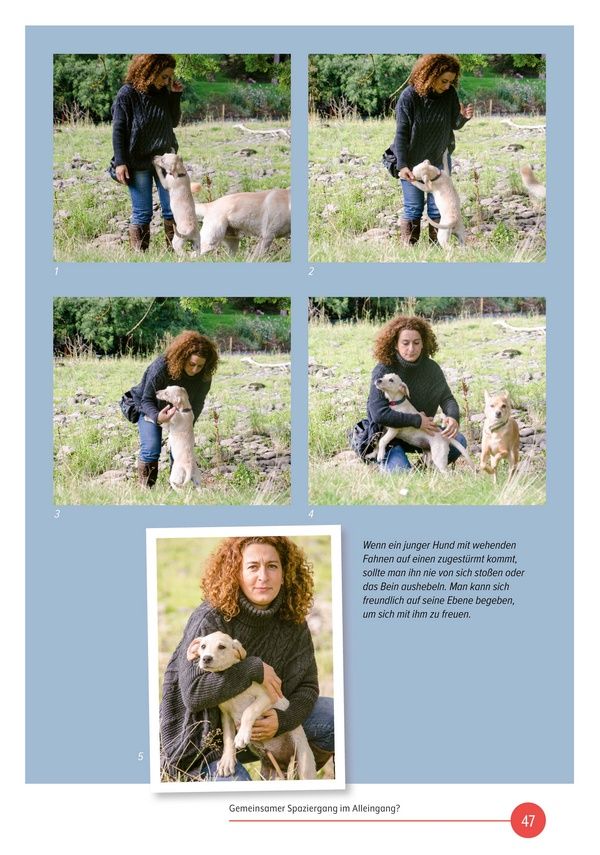 1

2

3

4

5

Wenn ein junger Hund mit wehenden Fahnen auf einen zugestürmt kommt, sollte man ihn nie von sich stoßen oder das Bein aushebeln. Man kann sich freundlich auf seine Ebene begeben, um sich mit ihm zu freuen.

Gemeinsamer Spaziergang im Alleingang?

47